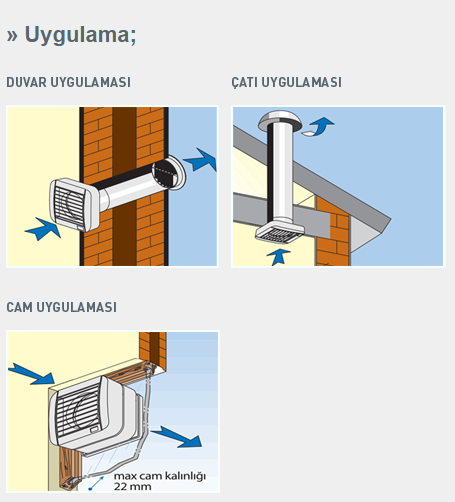 » Uygulama;

DUVAR UYGULAMASI

ÇATI UYGULAMASI

CAM UYGULAMASI

max cam kalınlığı 22 mm